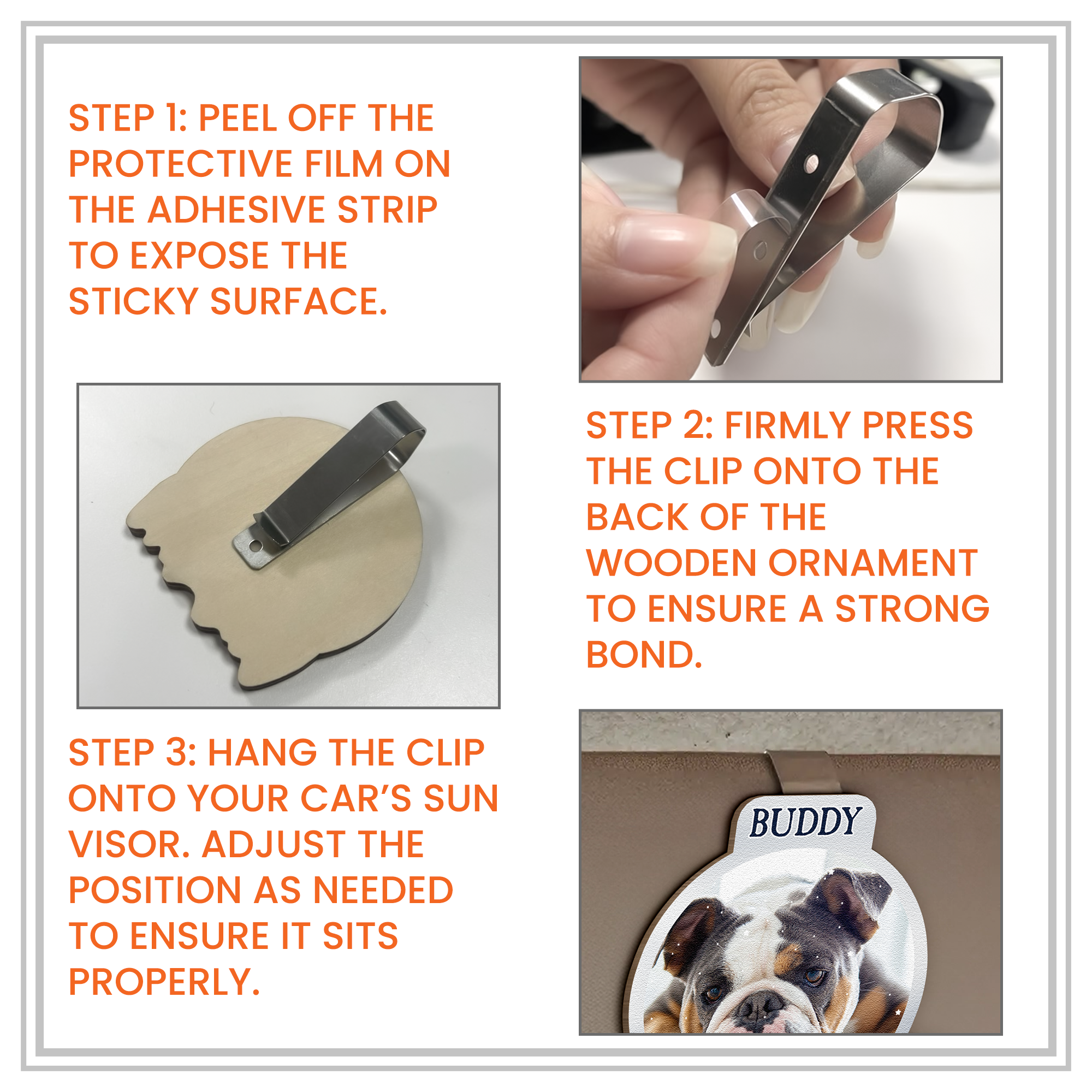 STEP 1: PEEL OFF THE PROTECTIVE FILM ON THE ADHESIVE STRIP TO EXPOSE THE STICKY SURFACE.

STEP 2: FIRMLY PRESS THE CLIP ONTO THE BACK OF THE WOODEN ORNAMENT TO ENSURE A STRONG BOND.

STEP 3: HANG THE CLIP ONTO YOUR CAR'S SUN VISOR. ADJUST THE POSITION AS NEEDED TO ENSURE IT SITS PROPERLY.

BUDDY