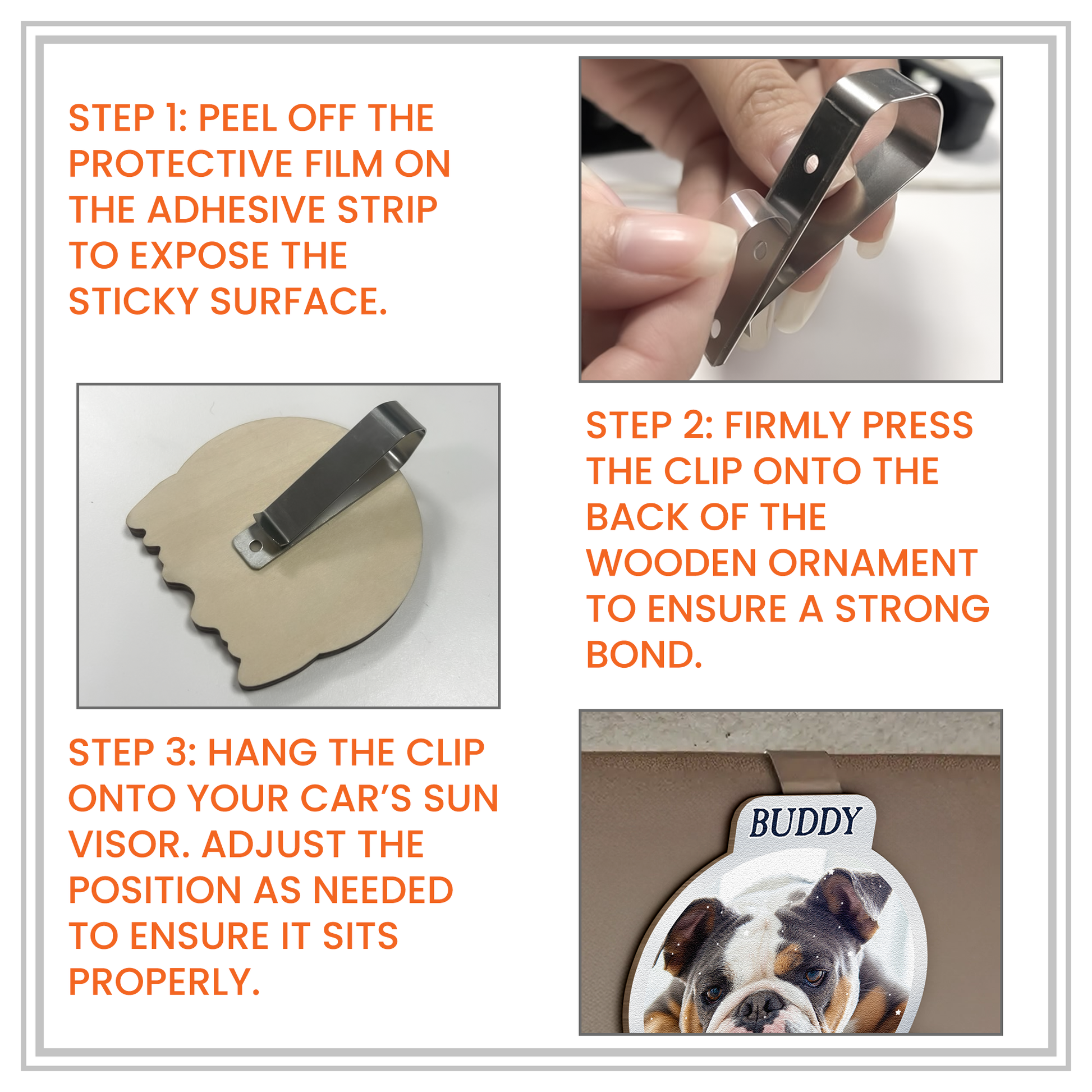 STEP 1: PEEL OFF THE PROTECTIVE FILM ON THE ADHESIVE STRIP TO EXPOSE THE STICKY SURFACE.

STEP 2: FIRMLY PRESS THE CLIP ONTO THE BACK OF THE WOODEN ORNAMENT TO ENSURE A STRONG BOND.

STEP 3: HANG THE CLIP ONTO YOUR CAR'S SUN VISOR. ADJUST THE POSITION AS NEEDED TO ENSURE IT SITS PROPERLY.

BUDDY