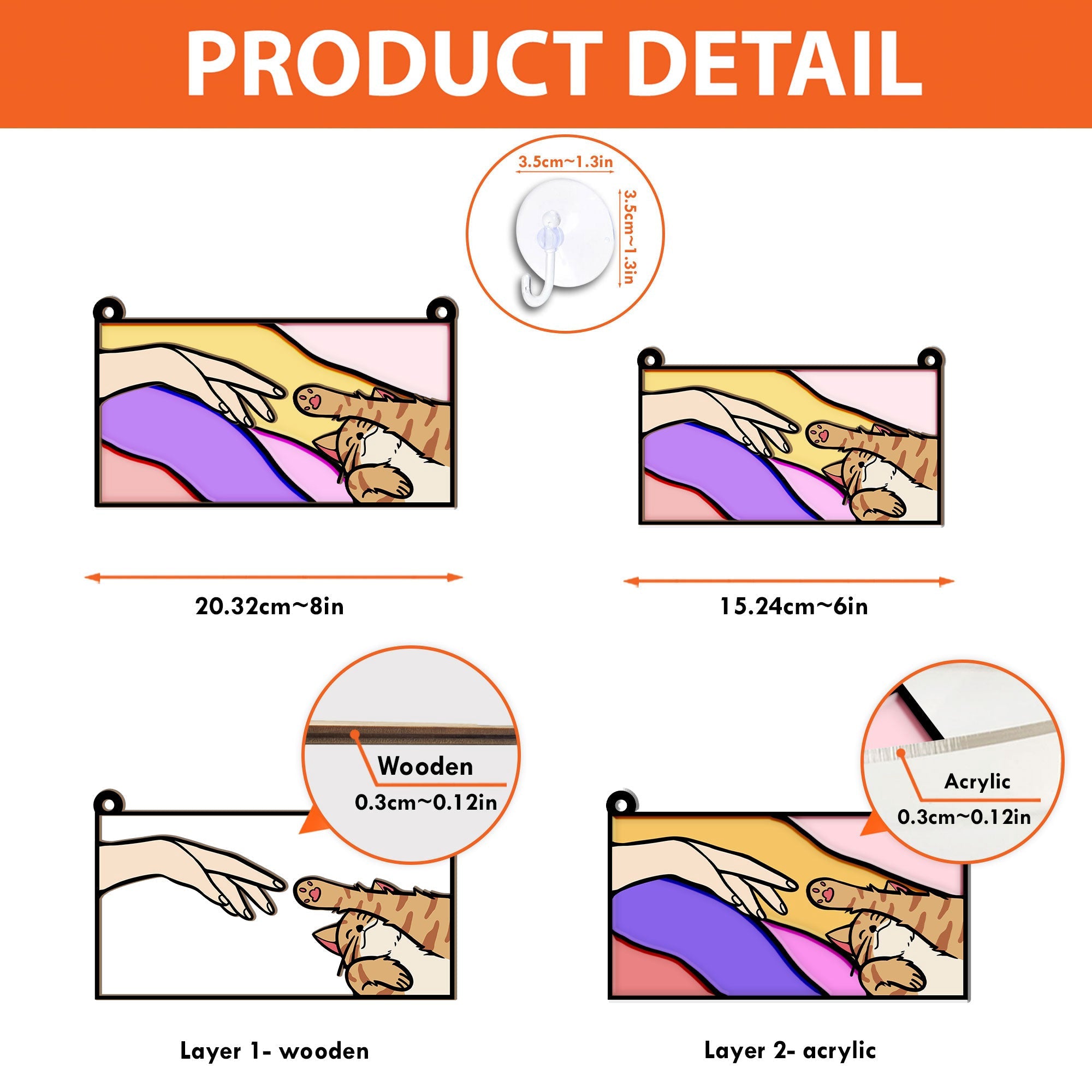 PRODUCT DETAIL

3.5cm~1.3in

3.5cm~1.3in

20.32cm~8in

15.24cm~6in

Wooden

0.3cm~0.12in

Acrylic

0.3cm~0.12in

Layer 1- wooden

Layer 2- acrylic